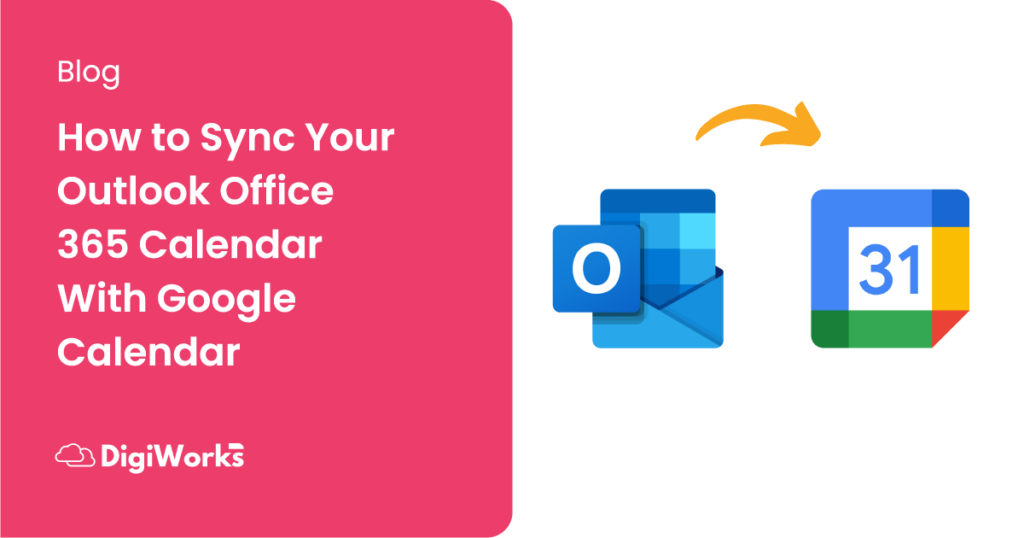 Blog

How to Sync Your Outlook Office 365 Calendar With Google Calendar

DigiWorks

O

31